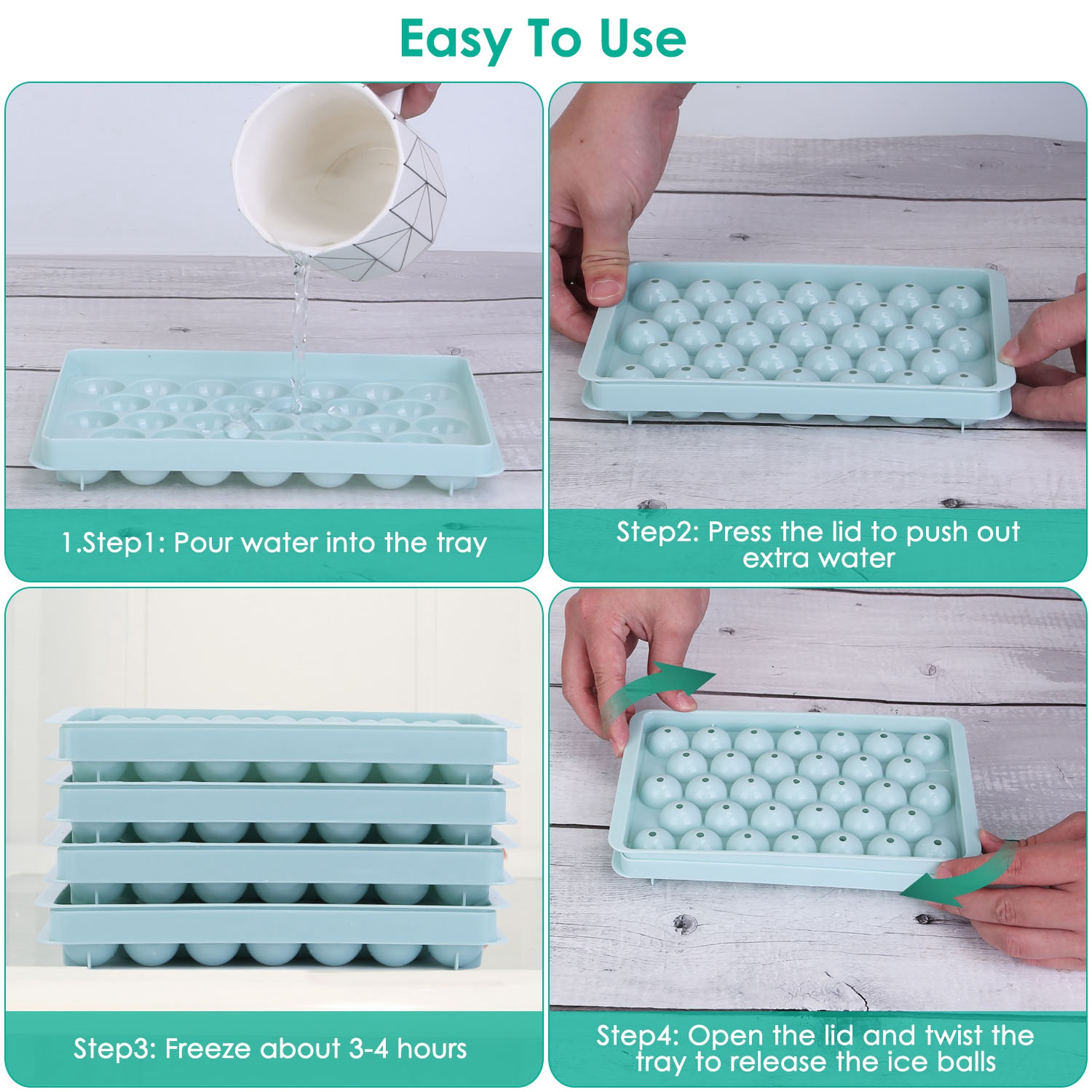 Easy To Use

1.Step1: Pour water into the tray

Step2: Press the lid to push out extra water

Step3: Freeze about 3-4 hours

Step4: Open the lid and twist the tray to release the ice balls